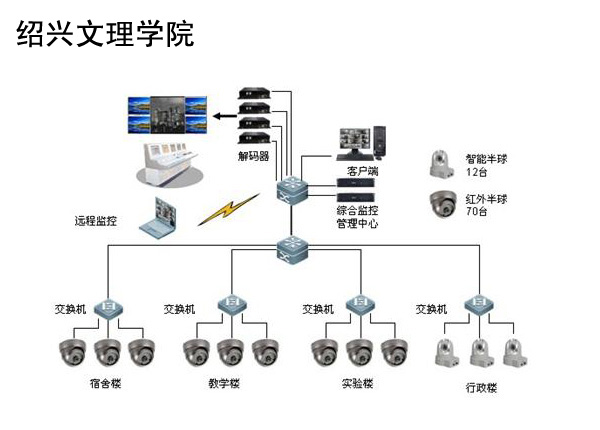 绍兴文理学院

解码器

客户端

智能半球
12台

红外半球
70台

综合监控
管理中心

远程监控

交换机

交换机

交换机

交换机

宿舍楼

教学楼

实验楼

行政楼