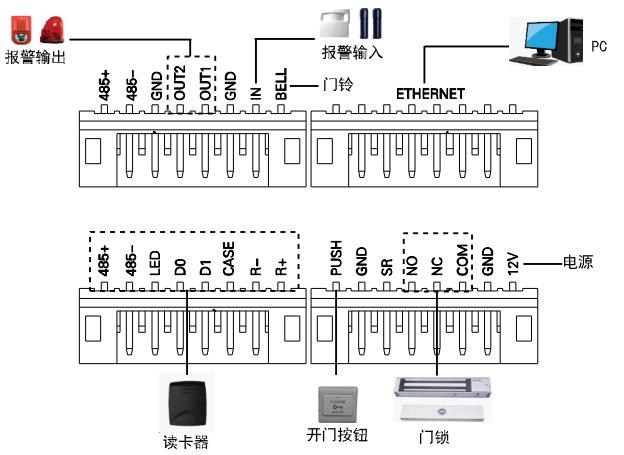 报警输出

报警输入

PC

485+ 485- GND OUT2 OUT1 GND IN BELL

门铃

ETHERNET

485+ 485- LED D0 D1 CASE R- R+

PUSH GND SR NO NC COM GND 12V

电源

读卡器

开门按钮

门锁