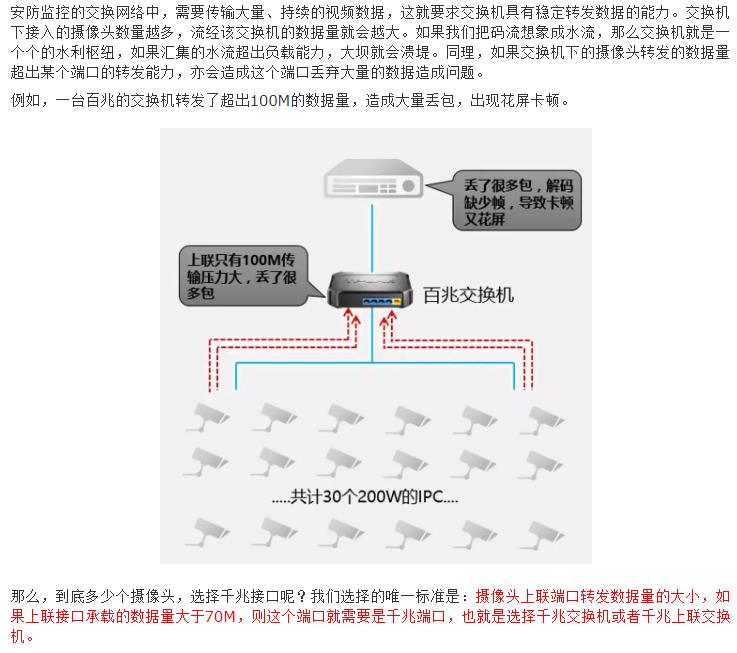 安防监控的交换网络中，需要传输大量、持续的视频数据，这就要求交换机具有稳定转发数据的能力。交换机下接入的摄像头数量越多，流经该交换机的数据量就会越大。如果我们把码流想象成水流，那么交换机就是一个个的水利枢纽，如果汇集的水流超出负载能力，大坝就会溃堤。同理，如果交换机下的摄像头转发的数据量超出某个端口的转发能力，亦会造成这个端口丢弃大量的数据造成问题。

例如，一台百兆的交换机转发了超出100M的数据量，造成大量丢包，出现花屏卡顿。

丢了很多包，解码缺少帧，导致卡顿又花屏

上联只有100M传输压力大，丢了很多包

百兆交换机

.....共计30个200W的IPC....

那么，到底多少个摄像头，选择千兆接口呢？我们选择的唯一标准是：摄像头上联端口转发数据量的大小，如果上联接口承载的数据量大于70M，则这个端口就需要是千兆端口，也就是选择千兆交换机或者千兆上联交换机。